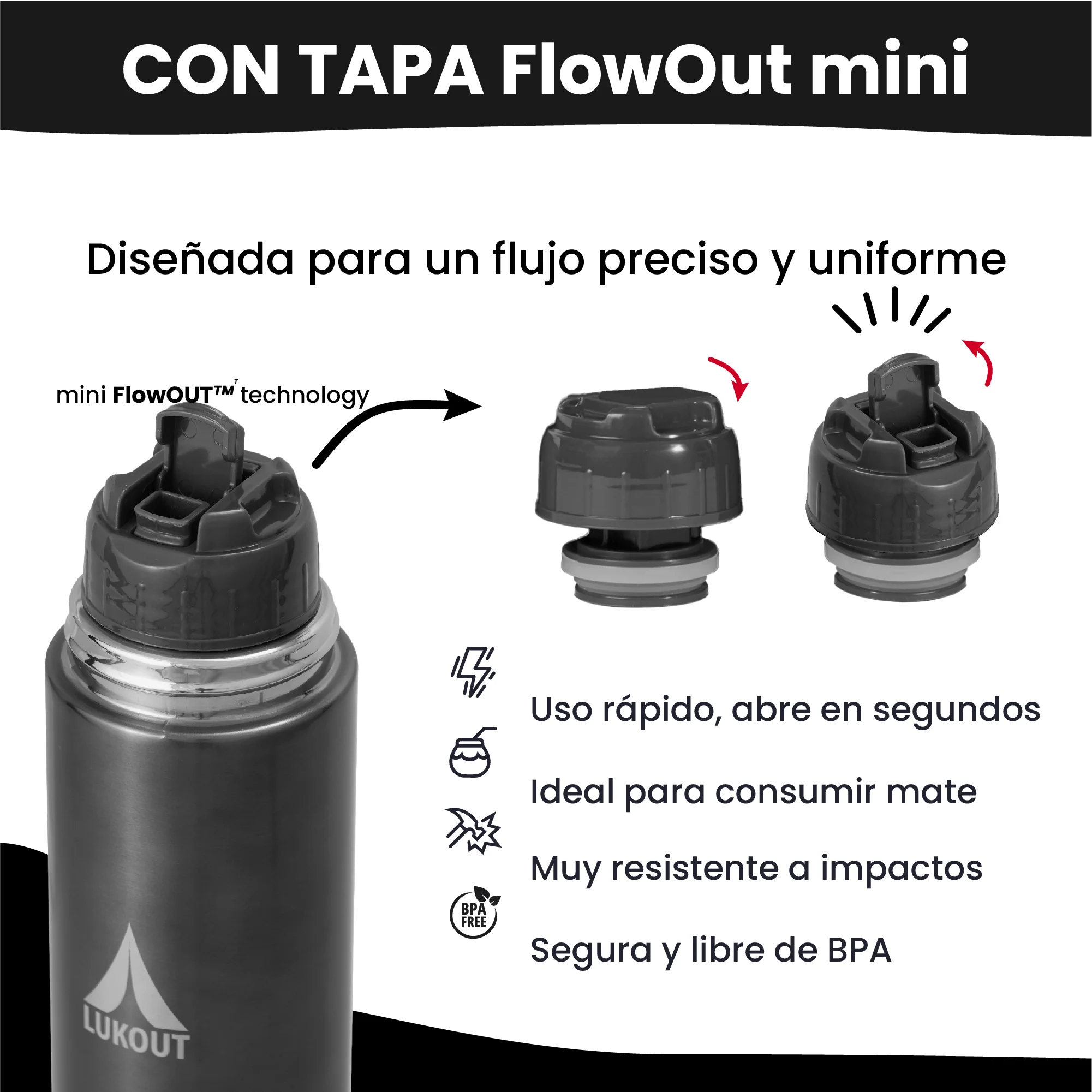 CON TAPA FlowOut mini

Diseñada para un flujo preciso y uniforme

mini FlowOUT™ technology

Uso rápido, abre en segundos

Ideal para consumir mate

Muy resistente a impactos

BPA FREE

Segura y libre de BPA

LUKOUT