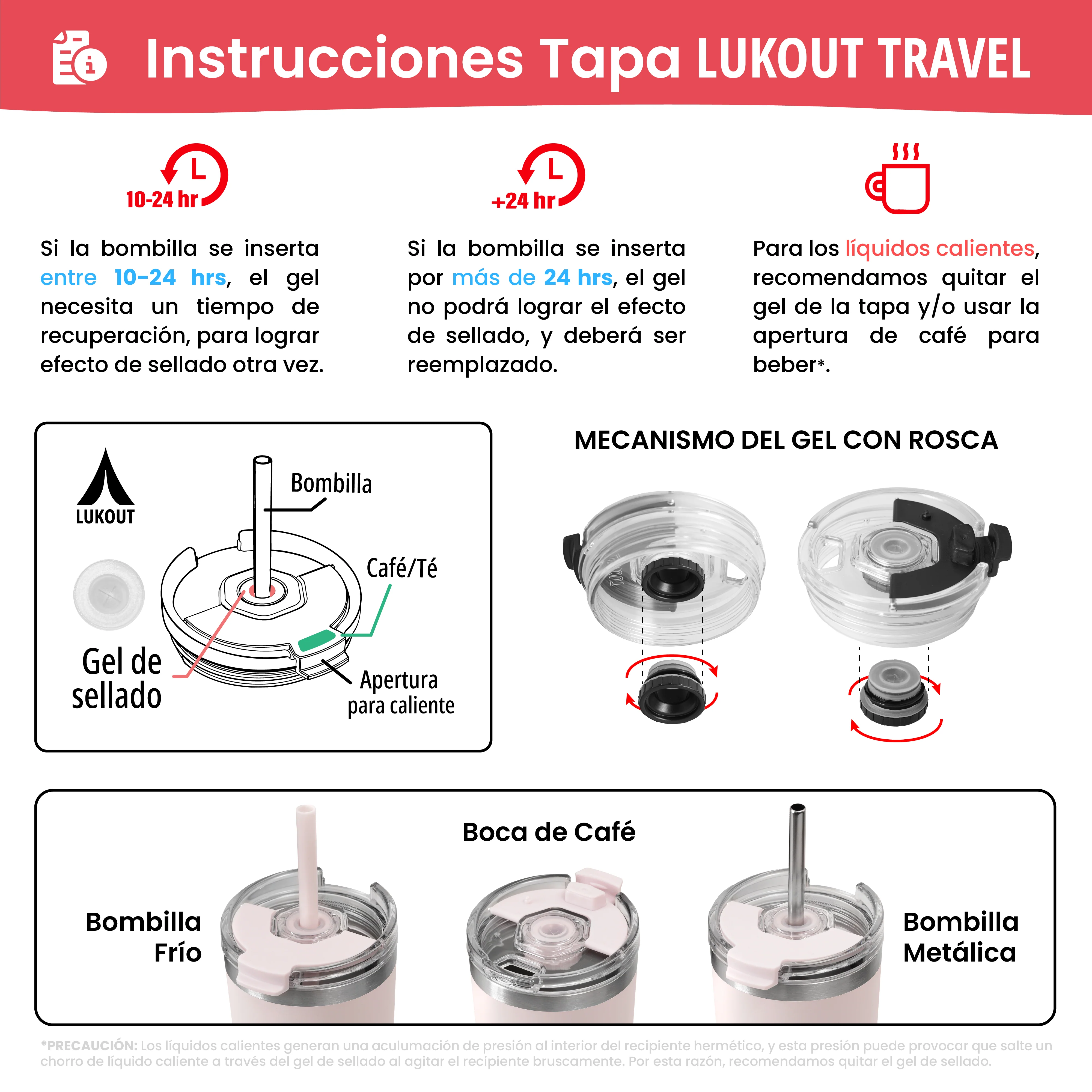 Instrucciones Tapa LUKOUT TRAVEL

10-24 hr

Si la bombilla se inserta entre 10-24 hrs, el gel necesita un tiempo de recuperación, para lograr efecto de sellado otra vez.

+24 hr

Si la bombilla se inserta por más de 24 hrs, el gel no podrá lograr el efecto de sellado, y deberá ser reemplazado.

Para los líquidos calientes, recomendamos quitar el gel de la tapa y/o usar la apertura de café para beber*.

LUKOUT

Bombilla

Café/Té

Gel de sellado

Apertura para caliente

MECANISMO DEL GEL CON ROSCA

Boca de Café

Bombilla Frío

Bombilla Metálica

*PRECAUCIÓN: Los líquidos calientes generan una aculumación de presión al interior del recipiente hermético, y esta presión puede provocar que salte un chorro de líquido caliente a través del gel de sellado al agitar el recipiente bruscamente. Por esta razón, recomendamos quitar el gel de sellado.