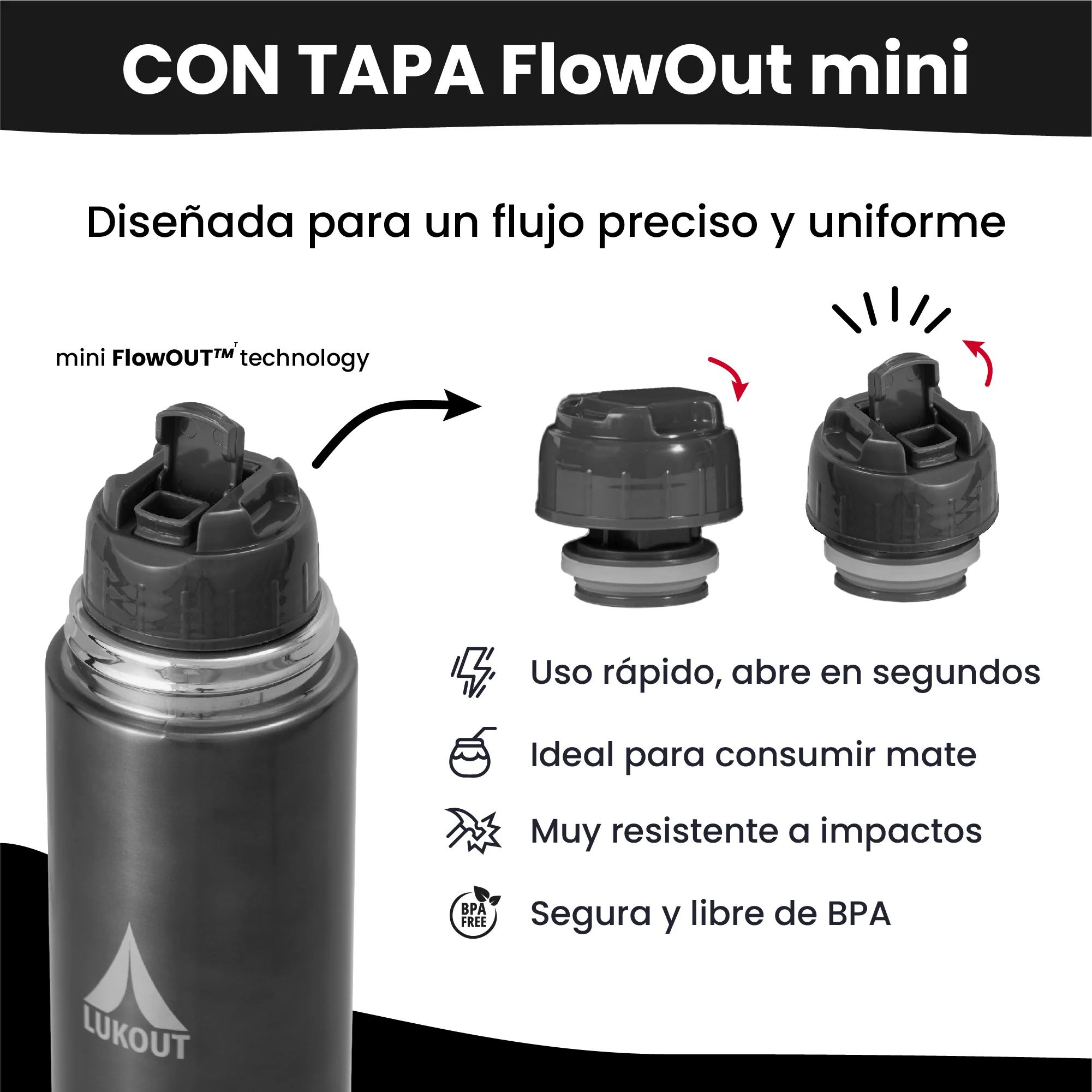 CON TAPA FlowOut mini

Diseñada para un flujo preciso y uniforme

mini FlowOUT™ technology

Uso rápido, abre en segundos

Ideal para consumir mate

Muy resistente a impactos

BPA FREE

Segura y libre de BPA

LUKOUT