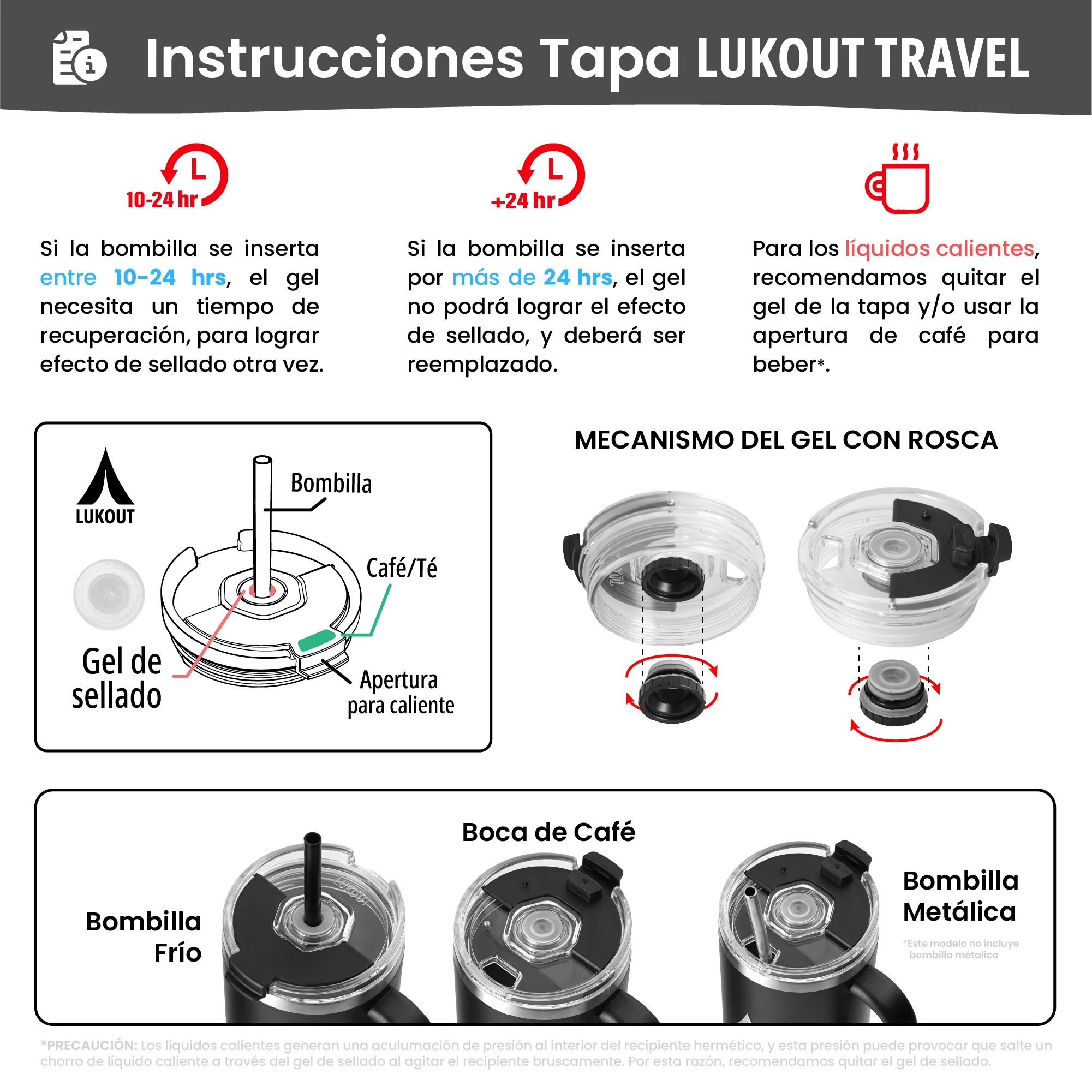 Instrucciones Tapa LUKOUT TRAVEL

10-24 hr

Si la bombilla se inserta entre 10-24 hrs, el gel necesita un tiempo de recuperación, para lograr efecto de sellado otra vez.

+24 hr

Si la bombilla se inserta por más de 24 hrs, el gel no podrá lograr el efecto de sellado, y deberá ser reemplazado.

Para los líquidos calientes, recomendamos quitar el gel de la tapa y/o usar la apertura de café para beber*.

LUKOUT

Bombilla

Café/Té

Gel de sellado

Apertura para caliente

MECANISMO DEL GEL CON ROSCA

Boca de Café

Bombilla Frío

Bombilla Metálica

*Este modelo no incluye bombilla métalica

*PRECAUCIÓN: Los líquidos calientes generan una aculumación de presión al interior del recipiente hermético, y esta presión puede provocar que salte un chorro de líquido caliente a través del gel de sellado al agitar el recipiente bruscamente. Por esta razón, recomendamos quitar el gel de sellado.