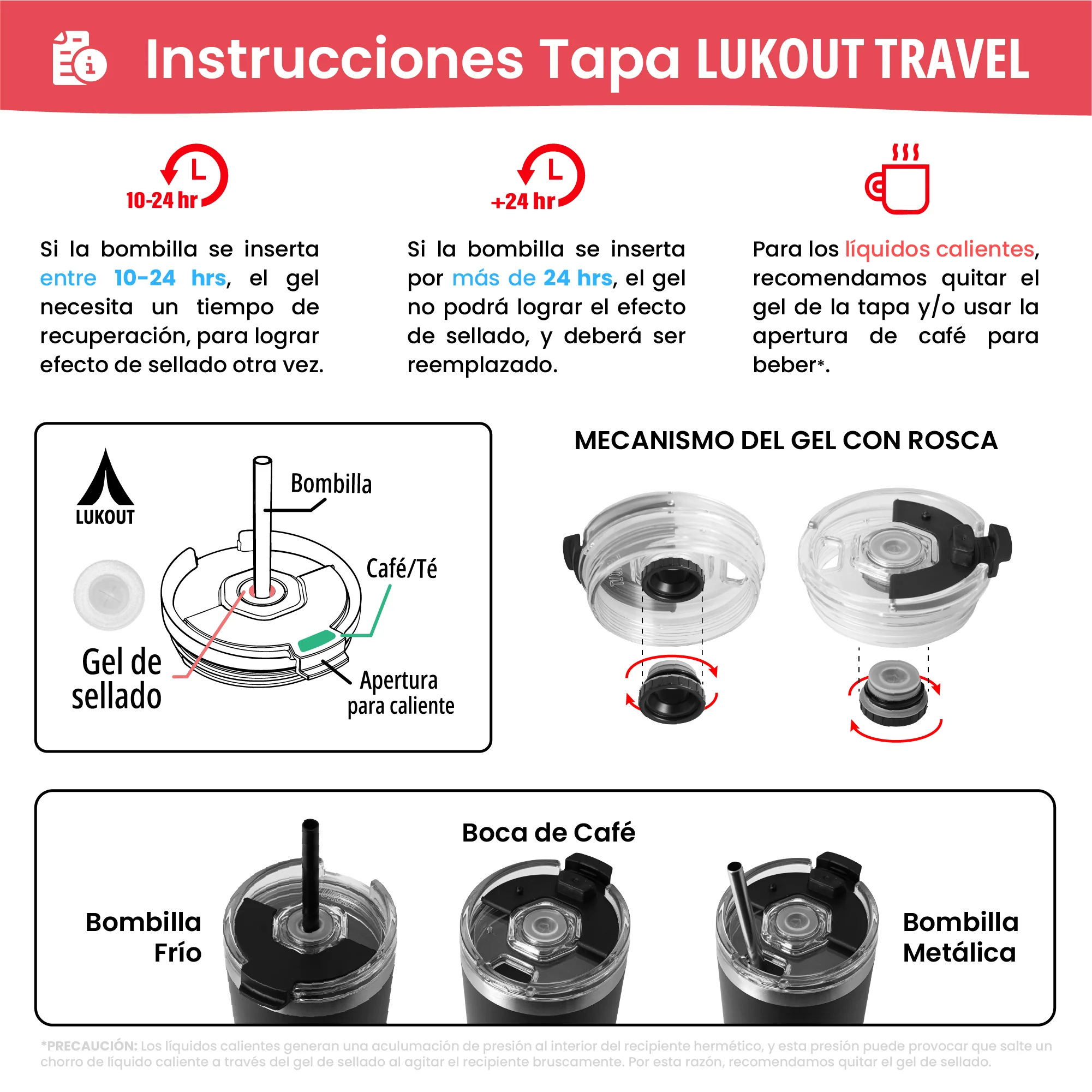 Instrucciones Tapa LUKOUT TRAVEL

10-24 hr

Si la bombilla se inserta entre 10-24 hrs, el gel necesita un tiempo de recuperación, para lograr efecto de sellado otra vez.

+24 hr

Si la bombilla se inserta por más de 24 hrs, el gel no podrá lograr el efecto de sellado, y deberá ser reemplazado.

Para los líquidos calientes, recomendamos quitar el gel de la tapa y/o usar la apertura de café para beber*.

LUKOUT

Bombilla

Café/Té

Gel de sellado

Apertura para caliente

MECANISMO DEL GEL CON ROSCA

Boca de Café

Bombilla Frío

Bombilla Metálica

*PRECAUCIÓN: Los líquidos calientes generan una aculumación de presión al interior del recipiente hermético, y esta presión puede provocar que salte un chorro de líquido caliente a través del gel de sellado al agitar el recipiente bruscamente. Por esta razón, recomendamos quitar el gel de sellado.